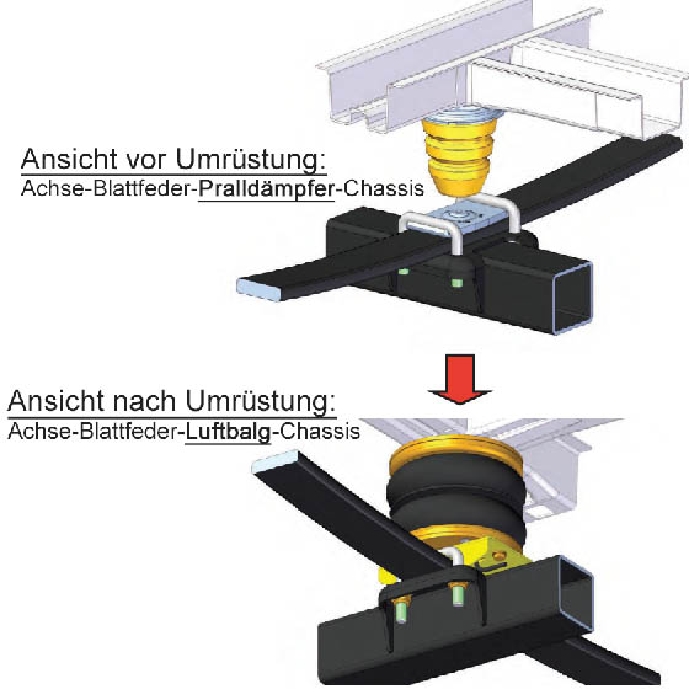 Ansicht vor Umrüstung:
Achse-Blattfeder-Pralldämpfer-Chassis

Ansicht nach Umrüstung:
Achse-Blattfeder-Luftbalg-Chassis